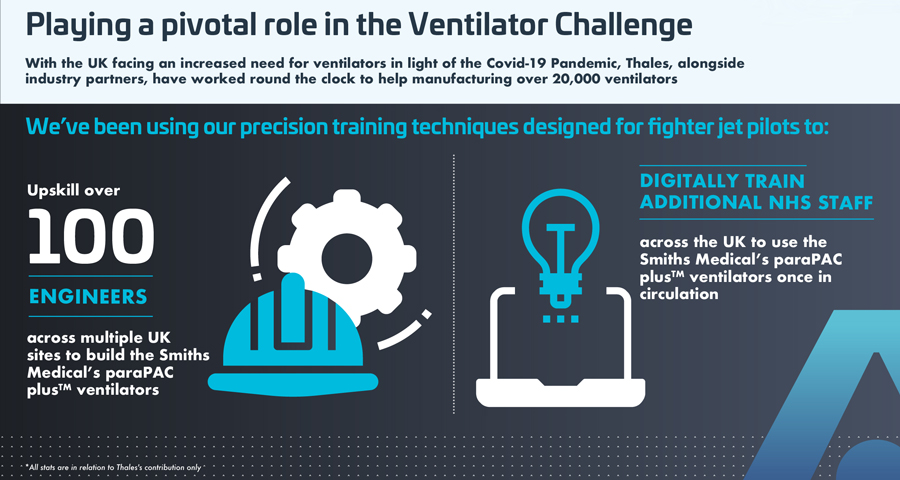 Playing a pivotal role in the Ventilator Challenge

With the UK facing an increased need for ventilators in light of the Covid-19 Pandemic, Thales, alongside industry partners, have worked round the clock to help manufacturing over 20,000 ventilators

We've been using our precision training techniques designed for fighter jet pilots to:

Upskill over

100

ENGINEERS

across multiple UK sites to build the Smiths Medical's paraPAC plus™ ventilators

DIGITALLY TRAIN ADDITIONAL NHS STAFF

across the UK to use the Smiths Medical's paraPAC plus™ ventilators once in circulation

*All stats are in relation to Thales's contribution only