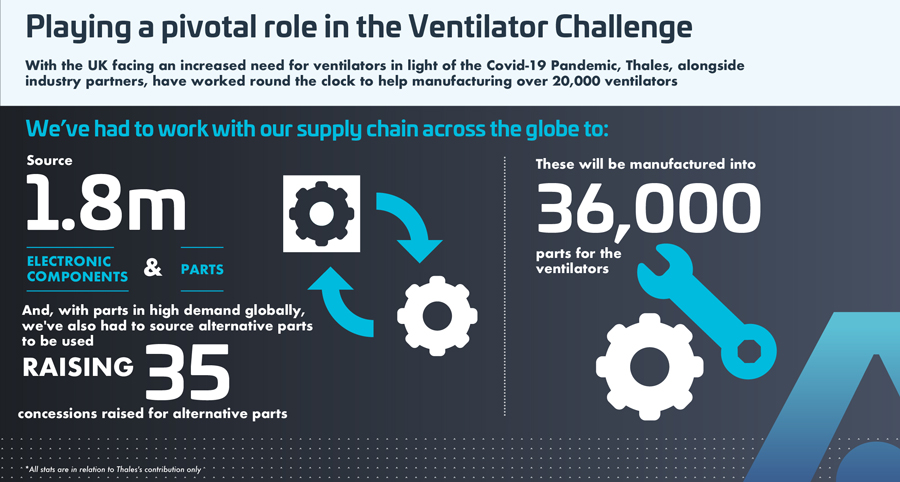 Playing a pivotal role in the Ventilator Challenge

With the UK facing an increased need for ventilators in light of the Covid-19 Pandemic, Thales, alongside industry partners, have worked round the clock to help manufacturing over 20,000 ventilators

We've had to work with our supply chain across the globe to:

Source

1.8m

ELECTRONIC COMPONENTS & PARTS

And, with parts in high demand globally, we've also had to source alternative parts to be used

RAISING 35

concessions raised for alternative parts

These will be manufactured into

36,000

parts for the ventilators

*All stats are in relation to Thales's contribution only