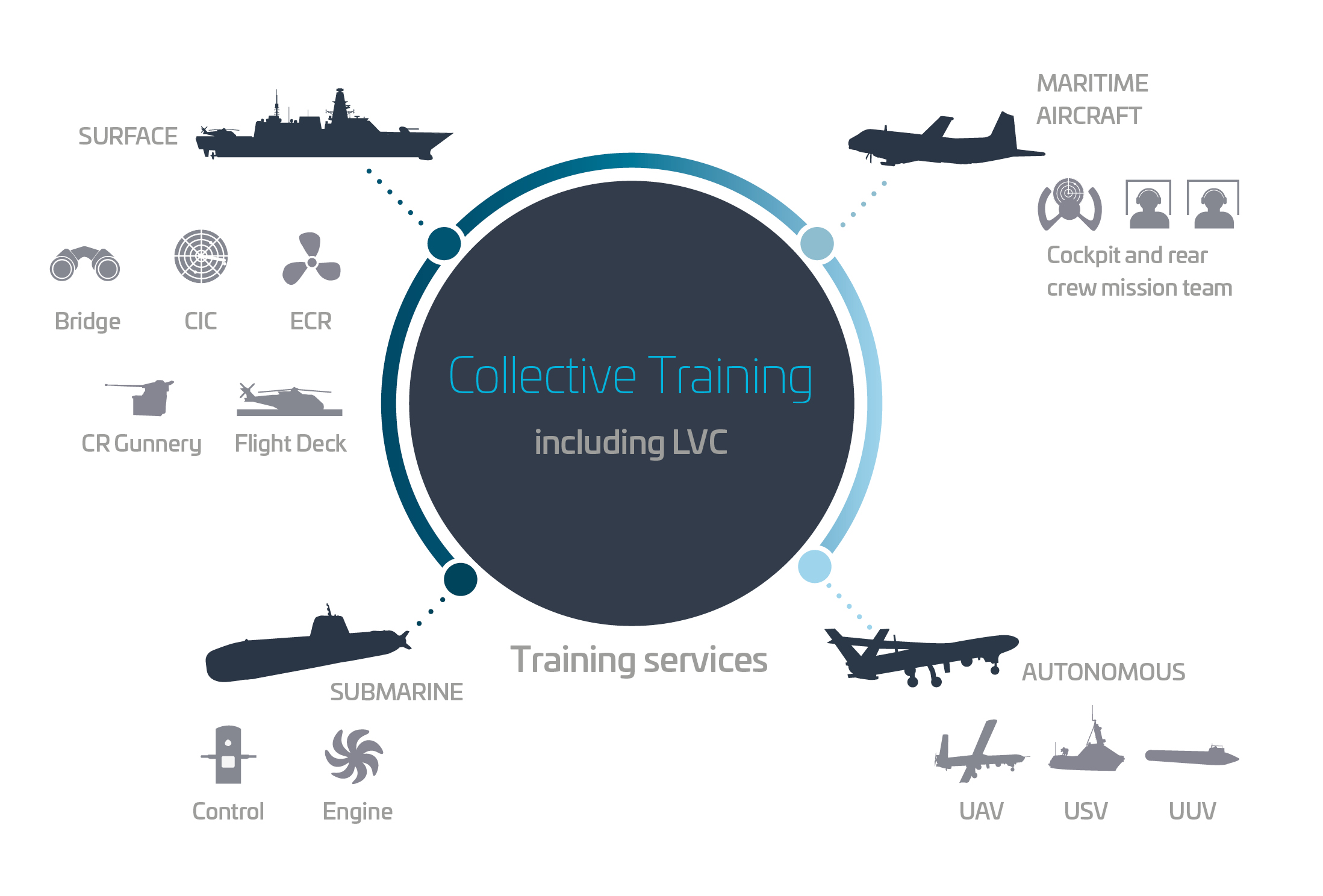 SURFACE

Bridge

CIC

ECR

CR Gunnery

Flight Deck

MARITIME AIRCRAFT

Cockpit and rear crew mission team

Collective Training

including LVC

Training services

SUBMARINE

Control

Engine

AUTONOMOUS

UAV

USV

UUV