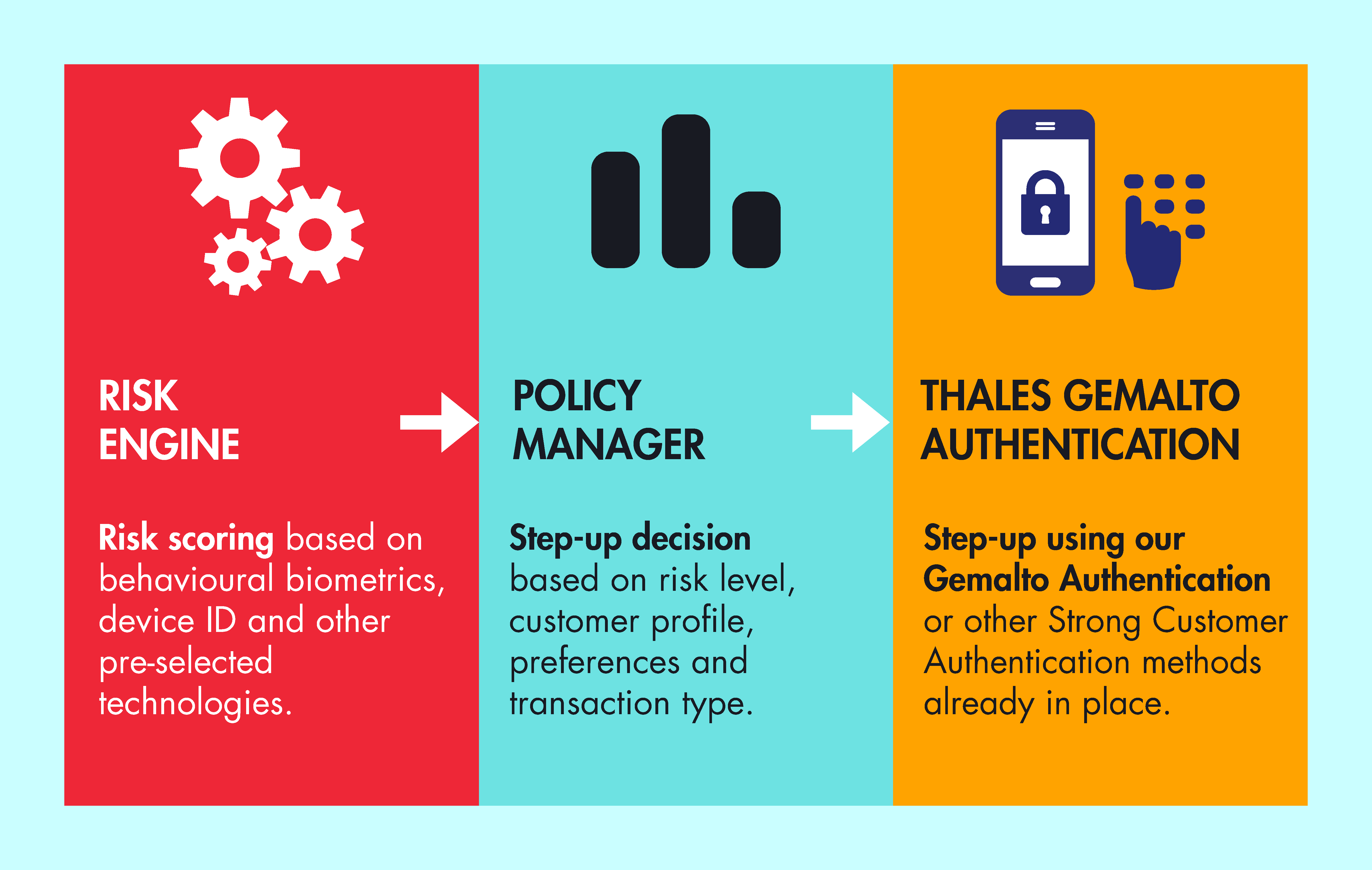 RISK ENGINE

Risk scoring based on behavioural biometrics, device ID and other pre-selected technologies.

POLICY MANAGER

Step-up decision based on risk level, customer profile, preferences and transaction type.

THALES GEMALTO AUTHENTICATION

Step-up using our Gemalto Authentication or other Strong Customer Authentication methods already in place.