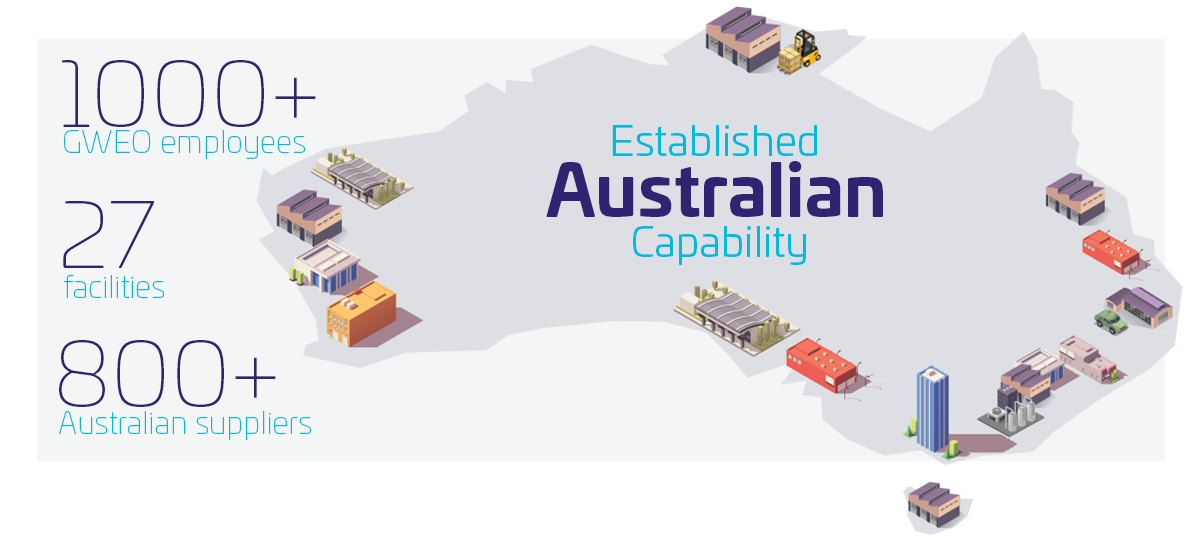 1000+
GWEO employees

27
facilities

800+
Australian suppliers

Established
Australian
Capability