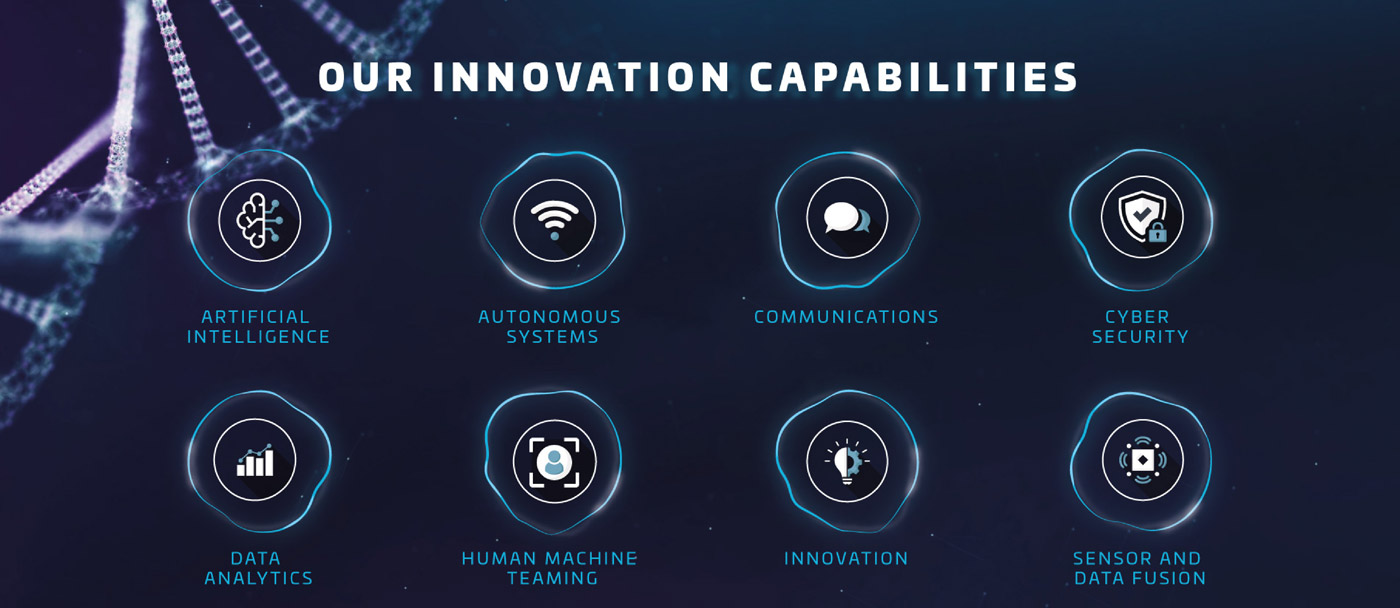 OUR INNOVATION CAPABILITIES

ARTIFICIAL INTELLIGENCE

AUTONOMOUS SYSTEMS

COMMUNICATIONS

CYBER SECURITY

DATA ANALYTICS

HUMAN MACHINE TEAMING

INNOVATION

SENSOR AND DATA FUSION