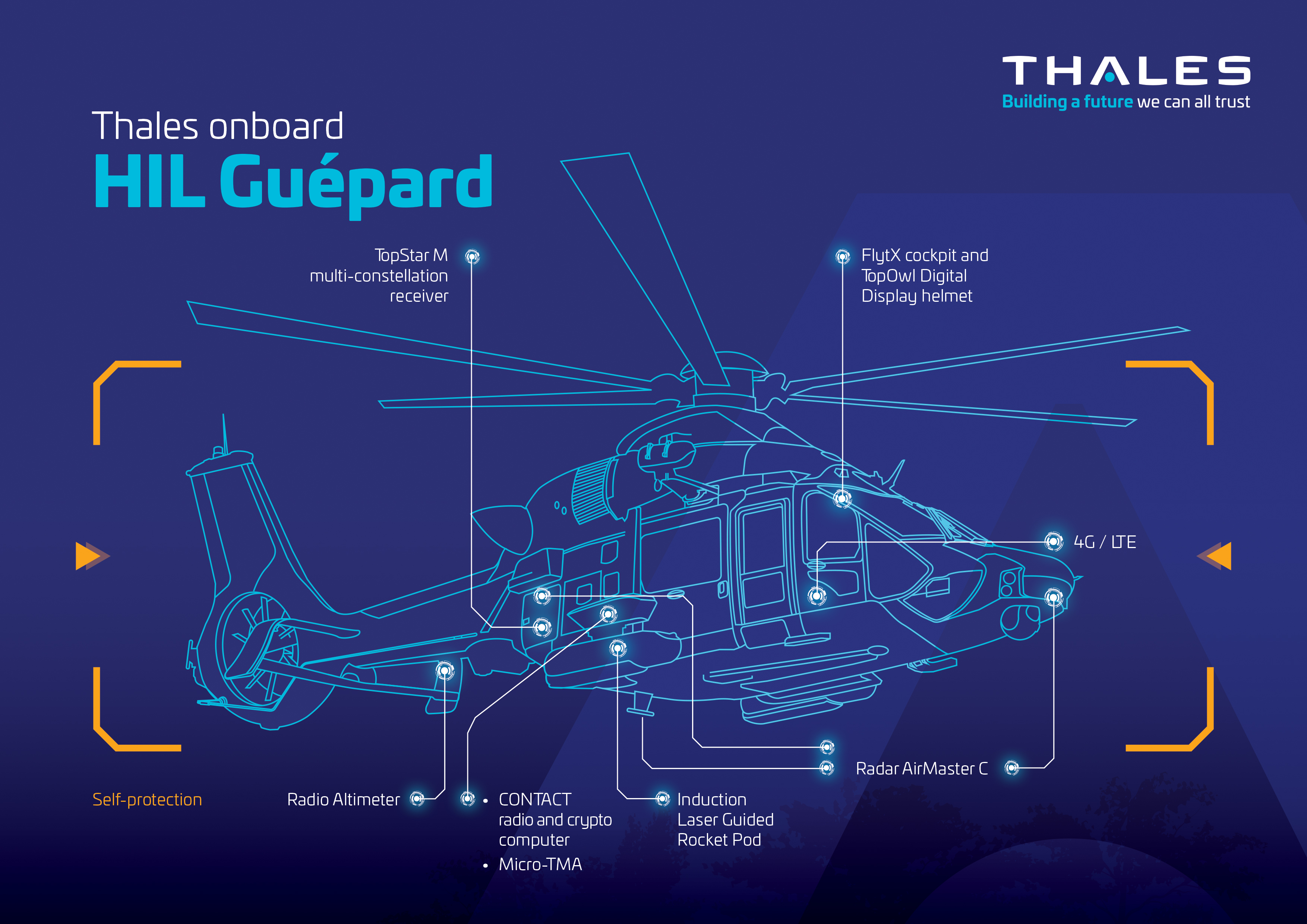 THALES
Building a future we can all trust

Thales onboard
HIL Guépard

TopStar M multi-constellation receiver

FlytX cockpit and TopOwl Digital Display helmet

4G / LTE

Radar AirMaster C

Self-protection

Radio Altimeter

• CONTACT radio and crypto computer
• Micro-TMA

Induction Laser Guided Rocket Pod