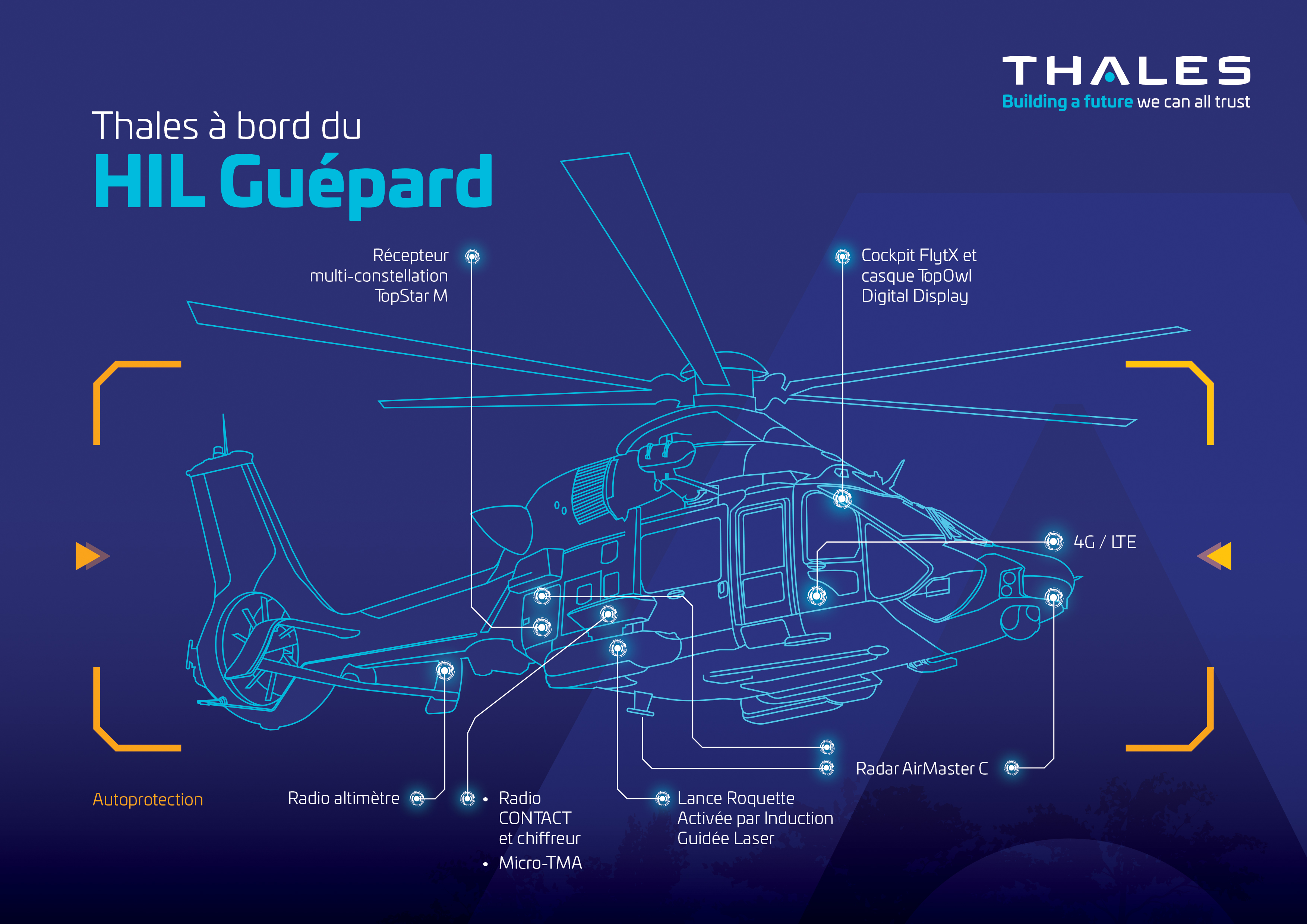 THALES
Building a future we can all trust

Thales à bord du
HIL Guépard

Récepteur multi-constellation TopStar M

Cockpit FlytX et casque TopOwl Digital Display

4G / LTE

Radar AirMaster C

Autoprotection

Radio altimètre

• Radio CONTACT et chiffreur
• Micro-TMA

Lance Roquette Activée par Induction Guidée Laser