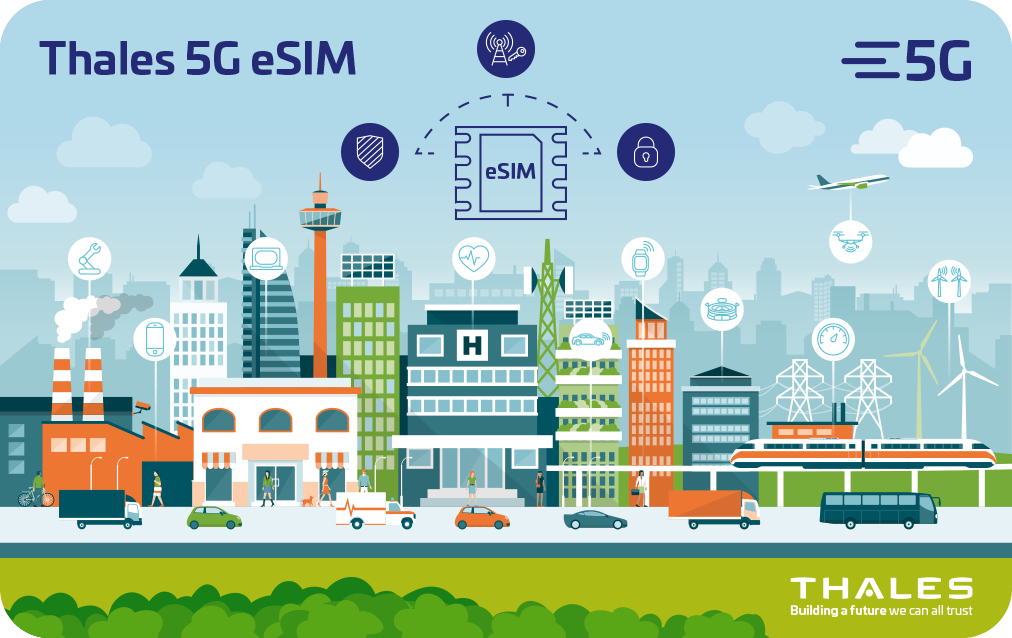 Thales 5G eSIM

5G

eSIM

H

THALES
Building a future we can all trust